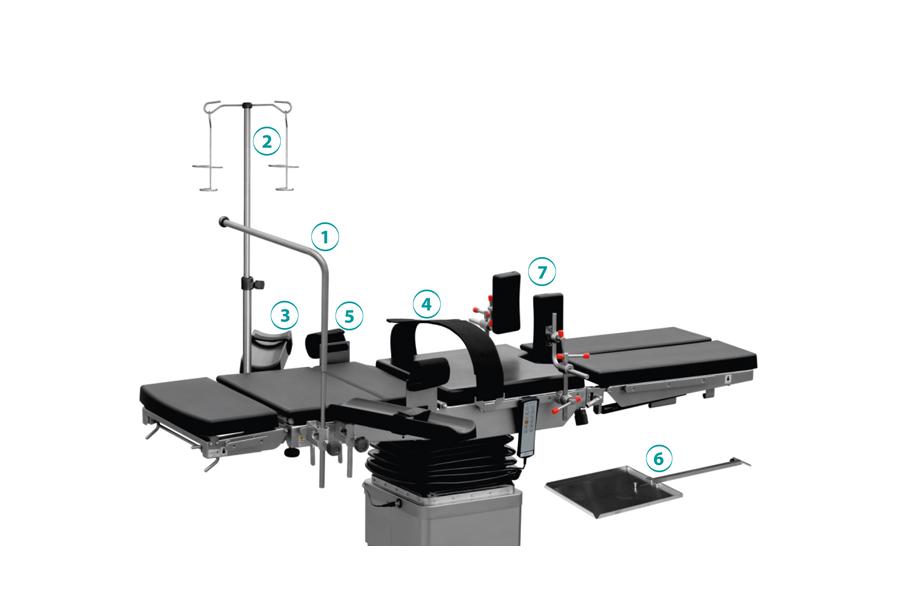 2
1
7
3
5
4
6